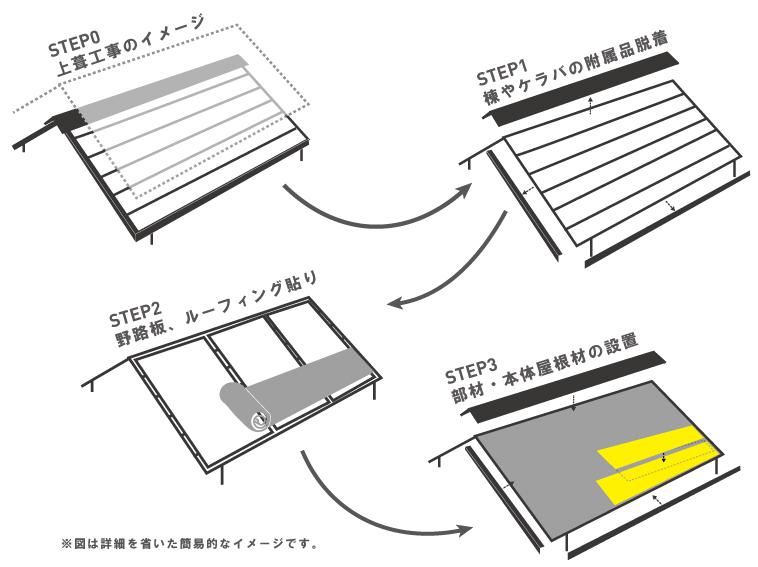 STEP0
上葺工事のイメージ

STEP1
棟やケラバの附属品脱着

STEP2
野路板、ルーフィング貼り

STEP3
部材・本体屋根材の設置

※図は詳細を省いた簡易的なイメージです。