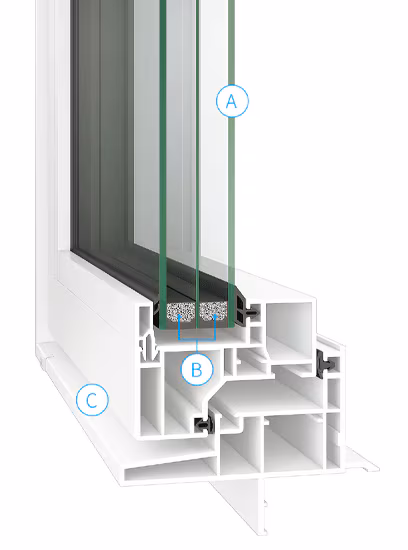 A
B
C