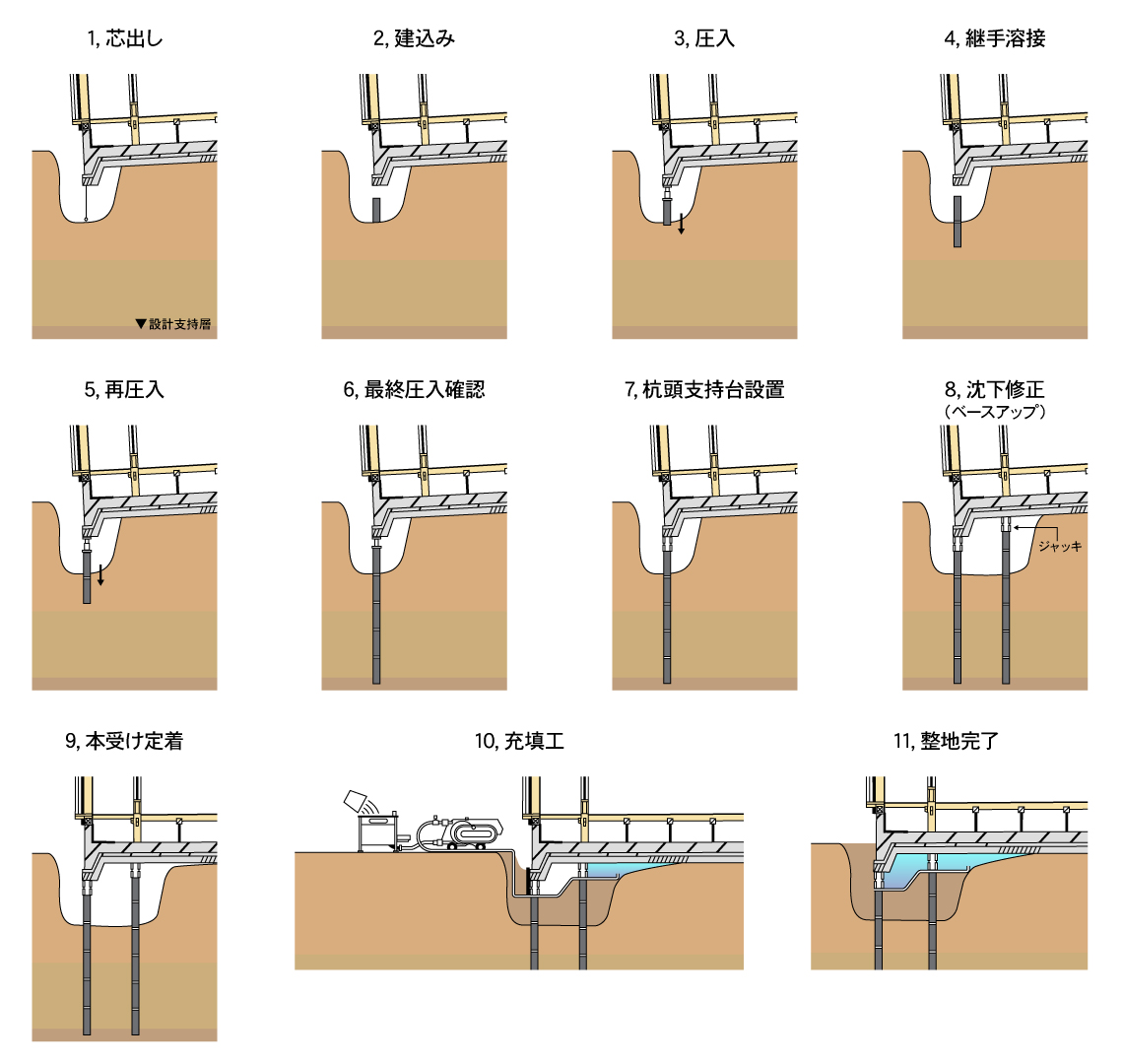 1, 芯出し

▼設計支持層

2, 建込み

3, 圧入

4, 継手溶接

5, 再圧入

6, 最終圧入確認

7, 杭頭支持台設置

8, 沈下修正
（ベースアップ）

ジャッキ

9, 本受け定着

10, 充填工

11, 整地完了